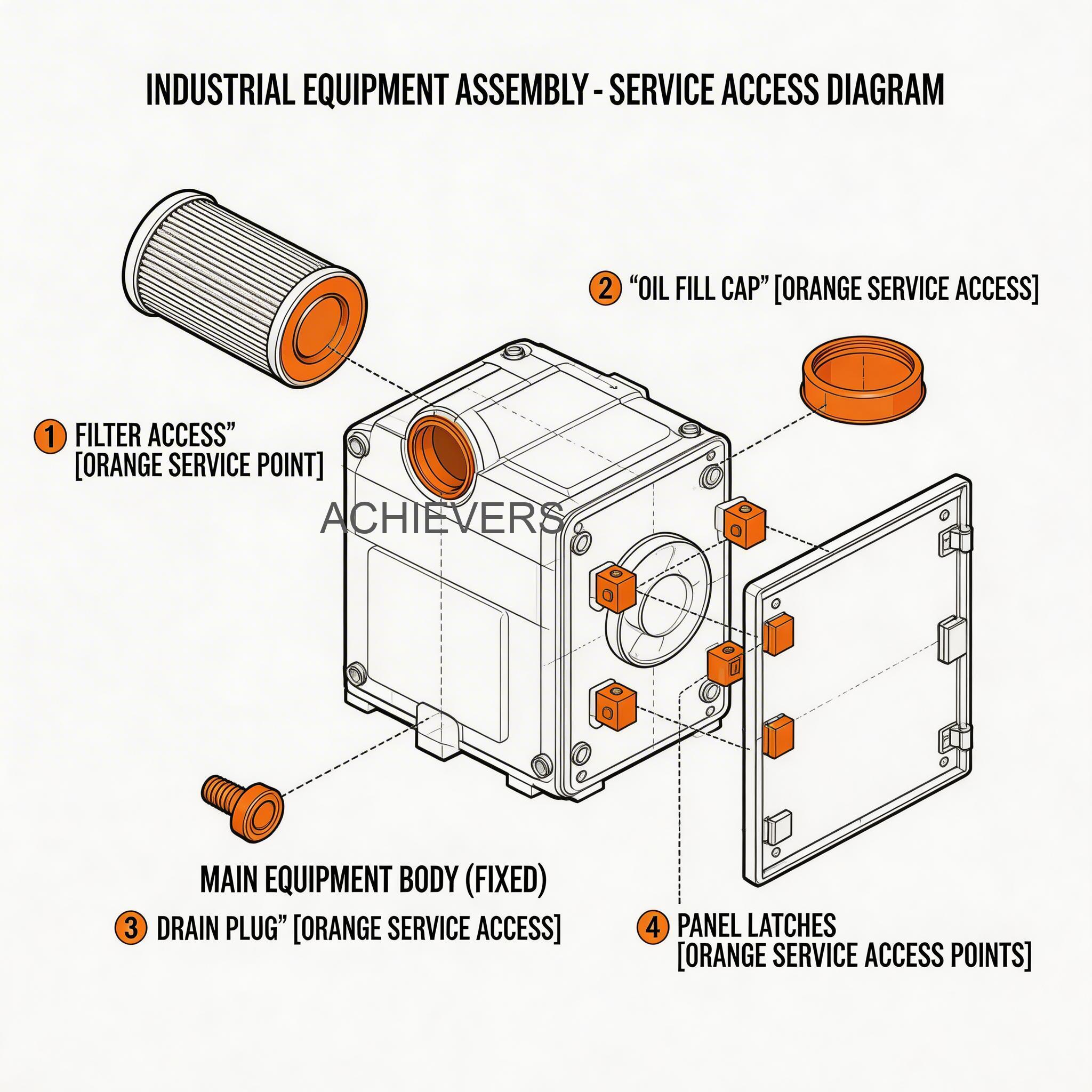 INDUSTRIAL EQUIPMENT ASSEMBLY - SERVICE ACCESS DIAGRAM

2 “OIL FILL CAP” [ORANGE SERVICE ACCESS]

1 FILTER ACCESS” [ORANGE SERVICE POINT]

ACHIEVERS

MAIN EQUIPMENT BODY (FIXED)

3 DRAIN PLUG” [ORANGE SERVICE ACCESS]

4 PANEL LATCHES [ORANGE SERVICE ACCESS POINTS]