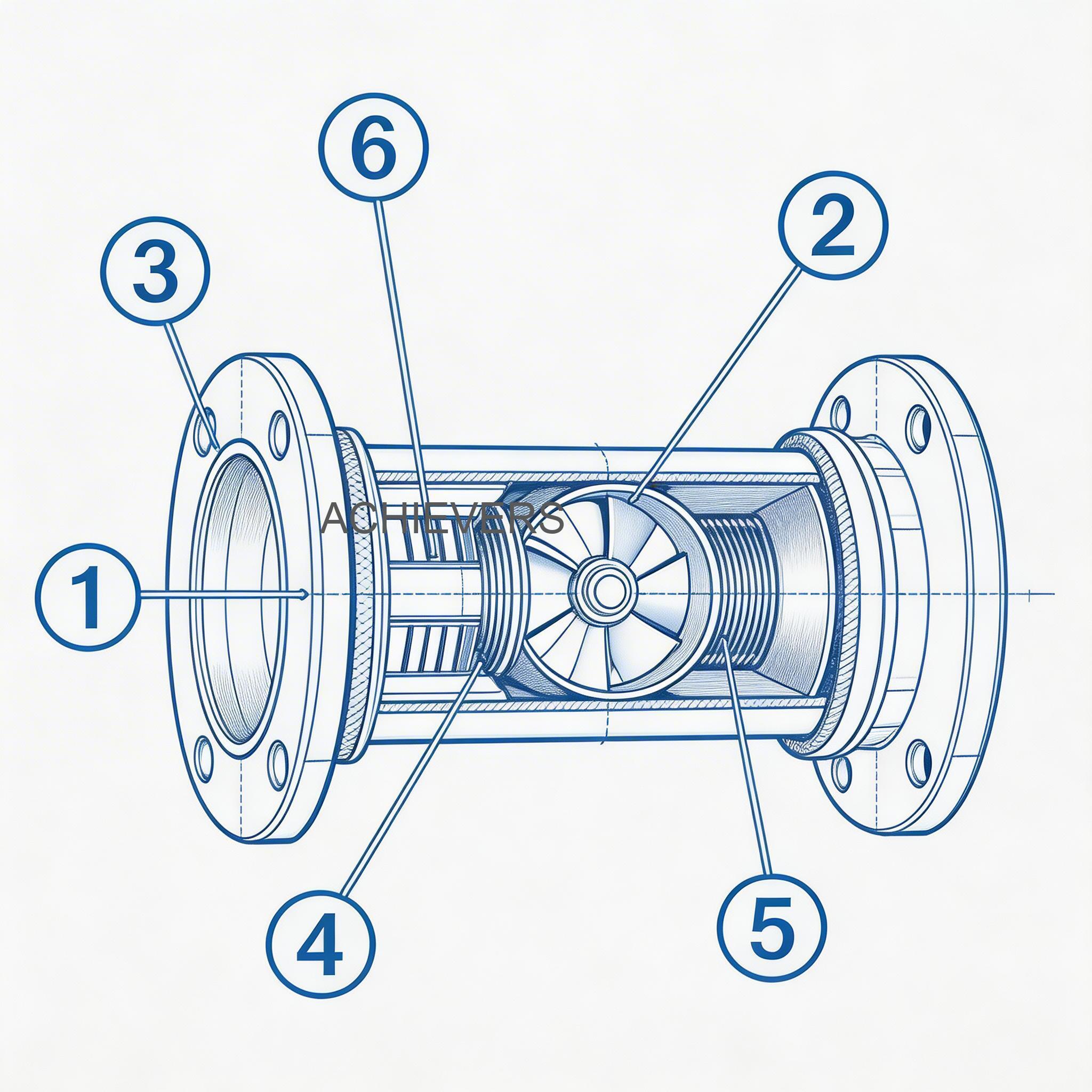 6
2
3
ACHIEVERS
1
4
5